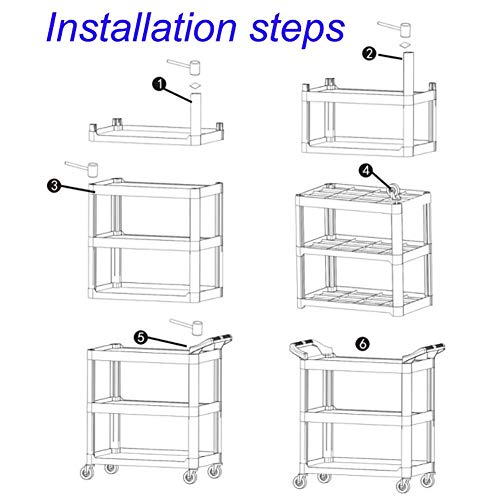 Installation steps

1

2

3

4

5

6