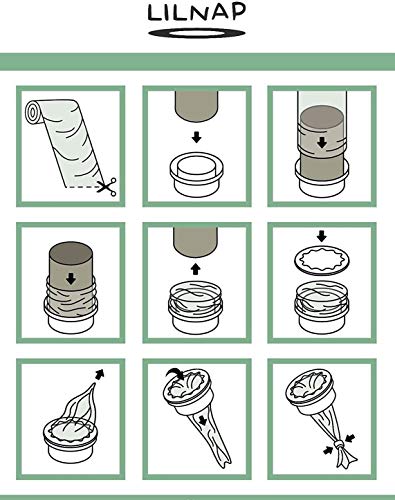 LILNAP