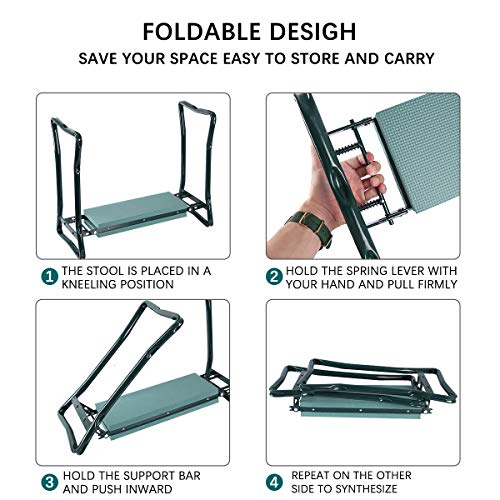 FOLDABLE DESIGH

SAVE YOUR SPACE EASY TO STORE AND CARRY

1 THE STOOL IS PLACED IN A KNEELING POSITION

2 HOLD THE SPRING LEVER WITH YOUR HAND AND PULL FIRMLY

3 HOLD THE SUPPORT BAR AND PUSH INWARD

4 REPEAT ON THE OTHER SIDE TO SYNTHESIZE