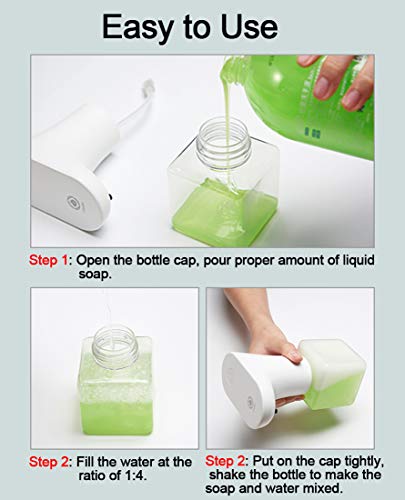 Easy to Use

Step 1: Open the bottle cap, pour proper amount of liquid soap.

Step 2: Fill the water at the ratio of 1:4.

Step 2: Put on the cap tightly, shake the bottle to make the soap and water mixed.