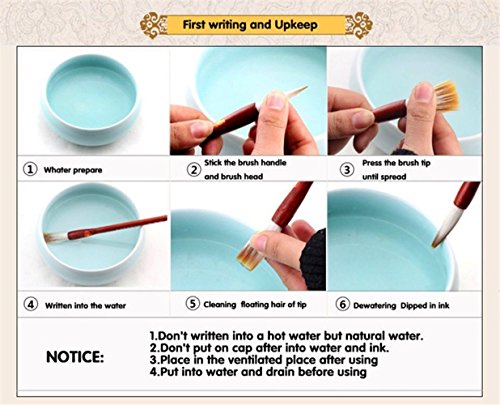 First writing and Upkeep

① Whater prepare

② Stick the brush handle and brush head

③ Press the brush tip until spread

④ Written into the water

⑤ Cleaning floating hair of tip

⑥ Dewatering Dipped in ink

NOTICE:

1.Don't written into a hot water but natural water.
2.Don't put on cap after into water and ink.
3.Place in the ventilated place after using
4.Put into water and drain before using