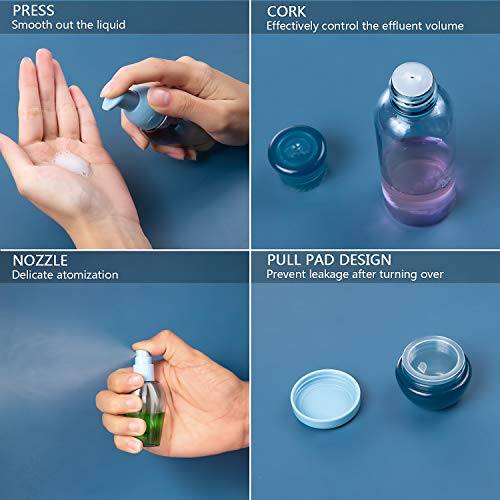 PRESS
Smooth out the liquid

CORK
Effectively control the effluent volume

NOZZLE
Delicate atomization

PULL PAD DESIGN
Prevent leakage after turning over