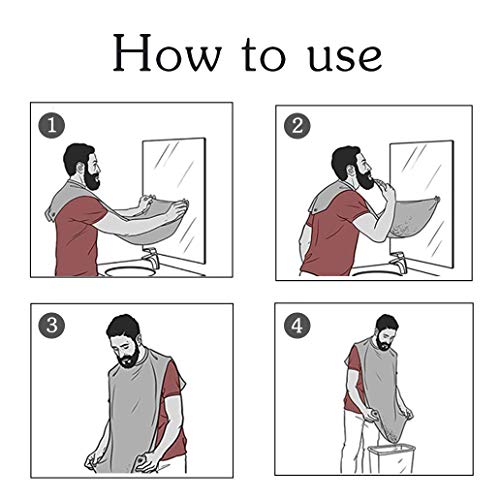 How to use

1

2

3

4