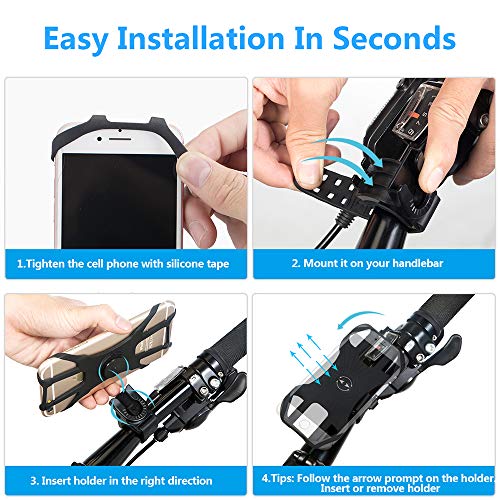 Easy Installation In Seconds

1.Tighten the cell phone with silicone tape

2. Mount it on your handlebar

3. Insert holder in the right direction

4.Tips: Follow the arrow prompt on the holder Insert or remove holder