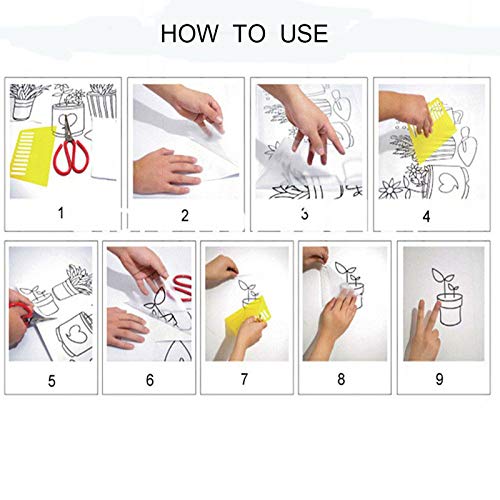 HOW TO USE

1

2

3

4

5

6

7

8

9