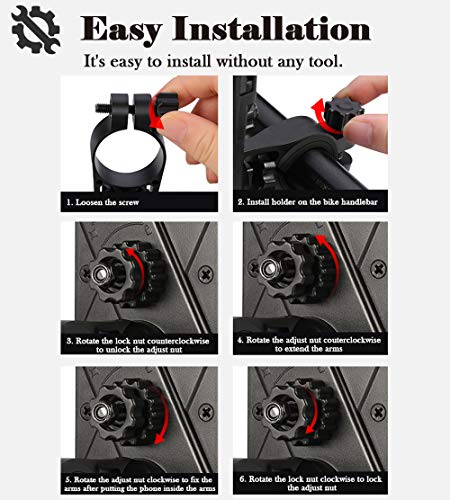 Easy Installation

It's easy to install without any tool.

1. Loosen the screw

2. Install holder on the bike handlebar

3. Rotate the lock nut counterclockwise to unlock the adjust nut

4. Rotate the adjust nut couterclockwise to extend the arms

5. Rotate the adjust nut clockwise to fix the arms after putting the phone inside the arms

6. Rotate the lock nut clockwise to lock the adjust nut