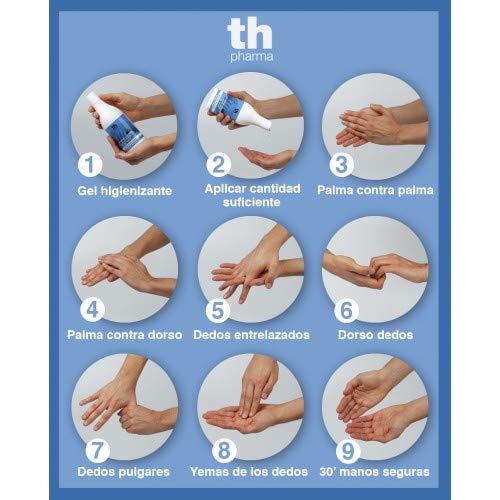 th
pharma

1
Gel higienizante

2
Aplicar cantidad suficiente

3
Palma contra palma

4
Palma contra dorso

5
Dedos entrelazados

6
Dorso dedos

7
Dedos pulgares

8
Yemas de los dedos

9
30' manos seguras