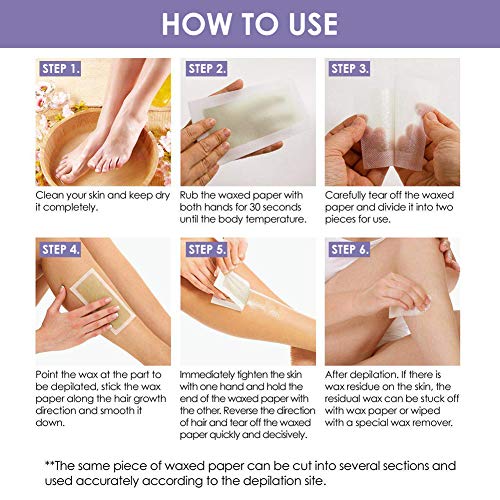 HOW TO USE

STEP 1.

Clean your skin and keep dry it completely.

STEP 2.

Rub the waxed paper with both hands for 30 seconds until the body temperature.

STEP 3.

Carefully tear off the waxed paper and divide it into two pieces for use.

STEP 4.

Point the wax at the part to be depilated, stick the wax paper along the hair growth direction and smooth it down.

STEP 5.

Immediately tighten the skin with one hand and hold the end of the waxed paper with the other. Reverse the direction of hair and tear off the waxed paper quickly and decisively.

STEP 6.

After depilation. If there is wax residue on the skin, the residual wax can be stuck off with wax paper or wiped with a special wax remover.

**The same piece of waxed paper can be cut into several sections and used accurately according to the depilation site.