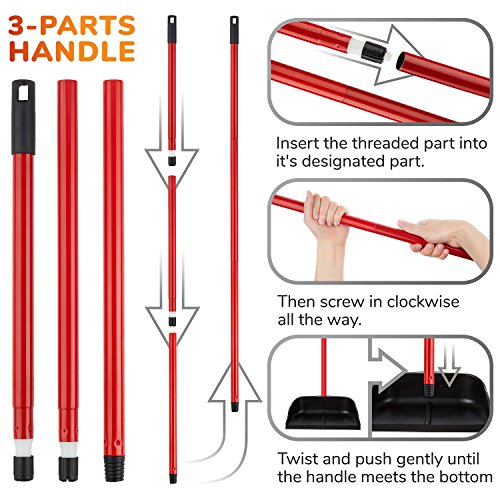 3-PARTS HANDLE

Insert the threaded part into it's designated part.

Then screw in clockwise all the way.

Twist and push gently until the handle meets the bottom