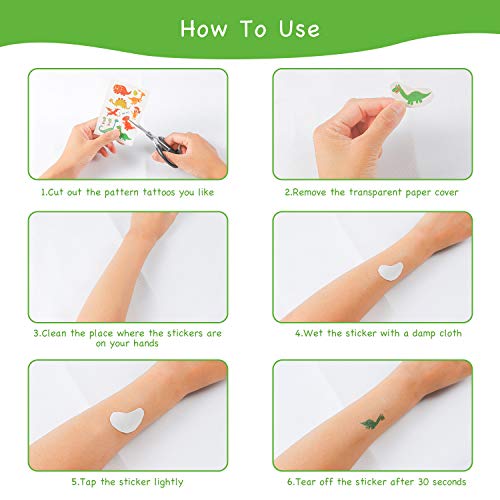 How To Use

1.Cut out the pattern tattoos you like

2.Remove the transparent paper cover

3.Clean the place where the stickers are on your hands

4.Wet the sticker with a damp cloth

5.Tap the sticker lightly

6.Tear off the sticker after 30 seconds