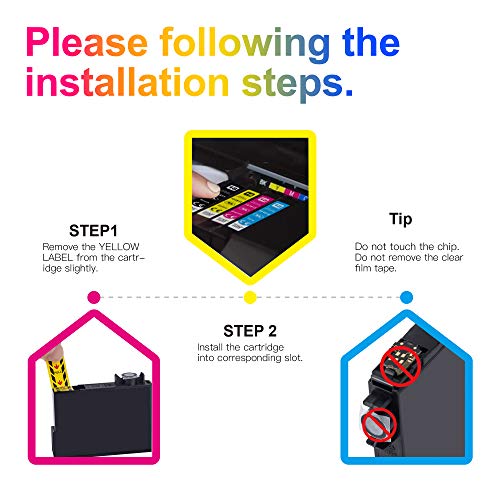 Please following the installation steps.

STEP1
Remove the YELLOW LABEL from the cartridge slightly.

Tip
Do not touch the chip. Do not remove the clear film tape.

STEP 2
Install the cartridge into corresponding slot.