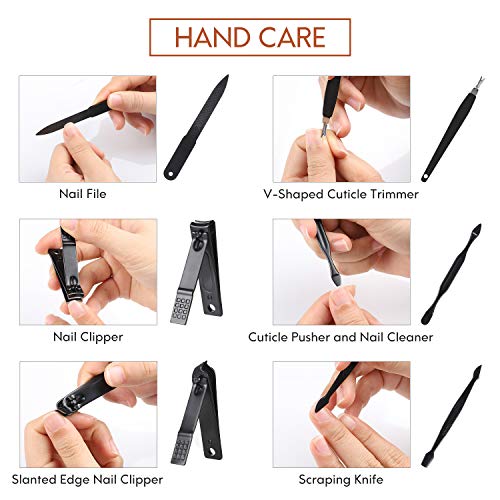 HAND CARE

Nail File

V-Shaped Cuticle Trimmer

Nail Clipper

Cuticle Pusher and Nail Cleaner

Slanted Edge Nail Clipper

Scraping Knife