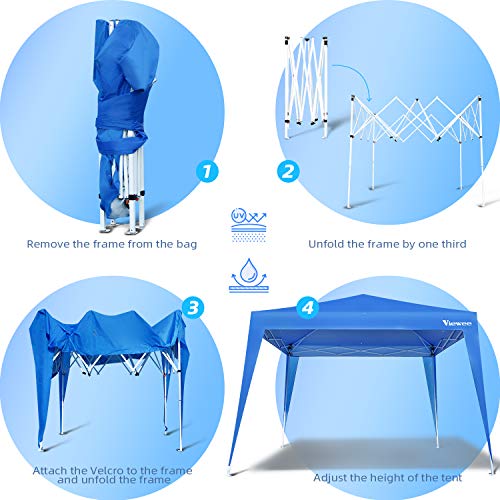 1

Remove the frame from the bag

2

Unfold the frame by one third

UV

3

Attach the Velcro to the frame and unfold the frame

4

Viewee

Adjust the height of the tent