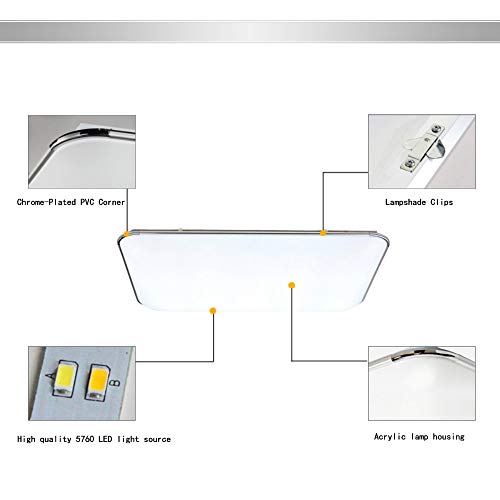 Chrome-Plated PVC Corner

Lampshade Clips

High quality 5760 LED light source

Acrylic lamp housing