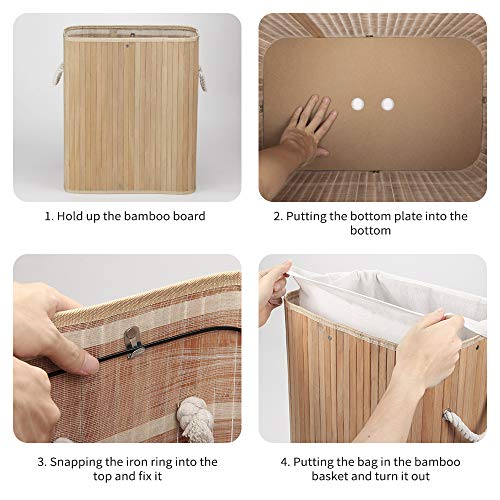 1. Hold up the bamboo board

2. Putting the bottom plate into the bottom

3. Snapping the iron ring into the top and fix it

4. Putting the bag in the bamboo basket and turn it out