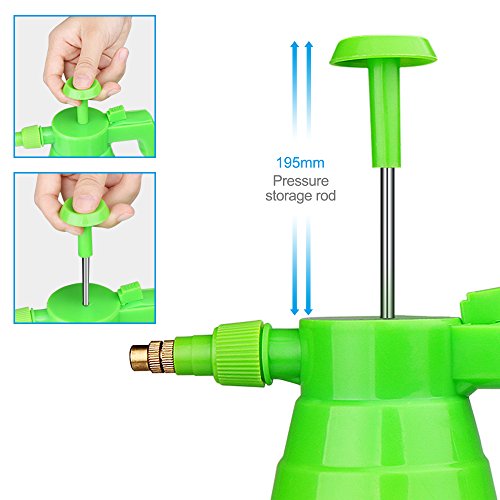 195mm
Pressure storage rod