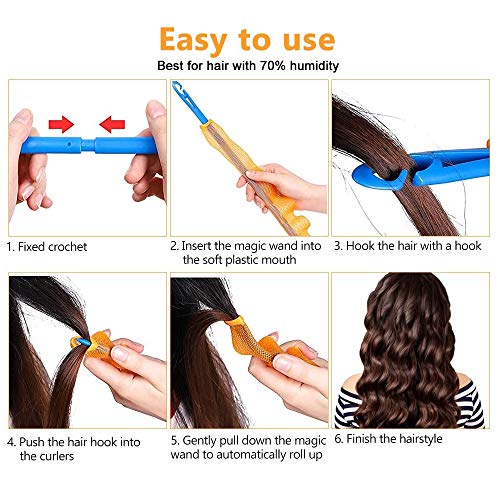 Easy to use
Best for hair with 70% humidity

1. Fixed crochet

2. Insert the magic wand into the soft plastic mouth

3. Hook the hair with a hook

4. Push the hair hook into the curlers

5. Gently pull down the magic wand to automatically roll up

6. Finish the hairstyle