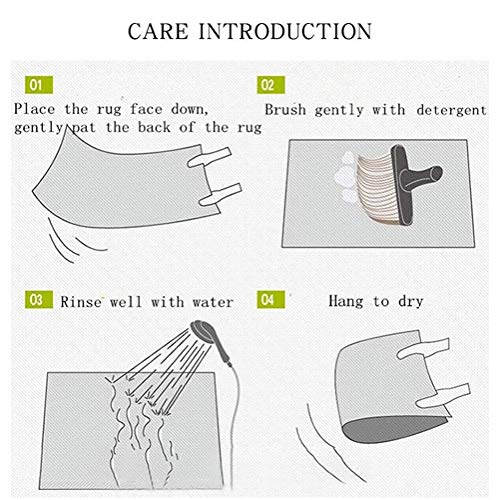 CARE INTRODUCTION

01
Place the rug face down, gently pat the back of the rug

02
Brush gently with detergent

03
Rinse well with water

04
Hang to dry