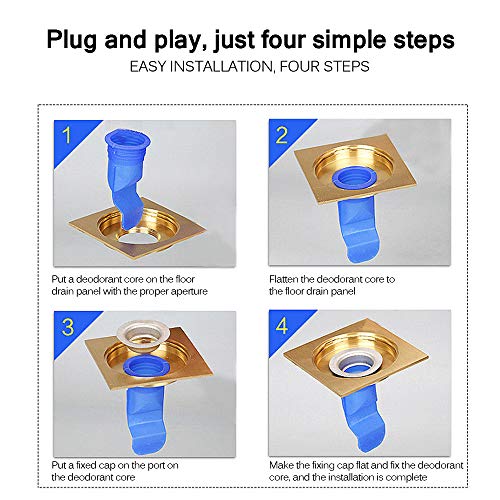 Plug and play, just four simple steps
EASY INSTALLATION, FOUR STEPS

1

Put a deodorant core on the floor drain panel with the proper aperture

2

Flatten the deodorant core to the floor drain panel

3

Put a fixed cap on the port on the deodorant core

4

Make the fixing cap flat and fix the deodorant core, and the installation is complete