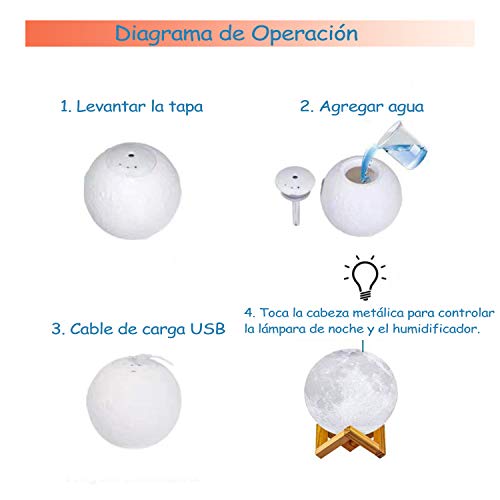 Diagrama de Operación

1. Levantar la tapa

2. Agregar agua

3. Cable de carga USB

4. Toca la cabeza metálica para controlar la lámpara de noche y el humidificador.