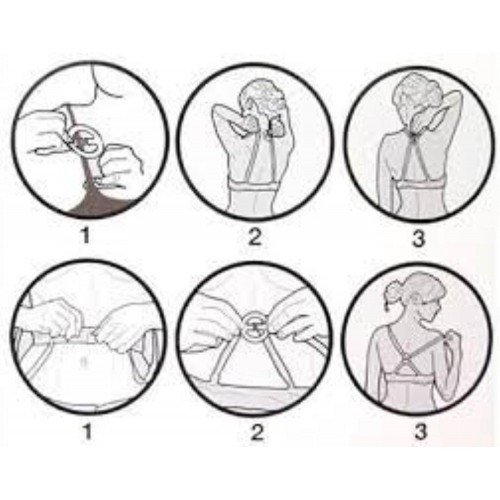 1 2 3

1 2 3