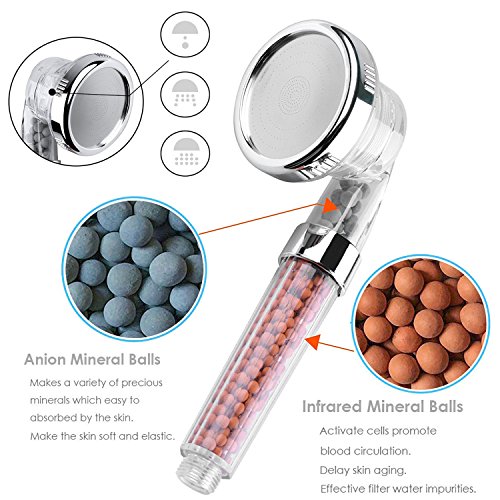 Anion Mineral Balls

Makes a variety of precious minerals which easy to absorbed by the skin.
Make the skin soft and elastic.

Infrared Mineral Balls

Activate cells promote blood circulation.
Delay skin aging.
Effective filter water impurities.