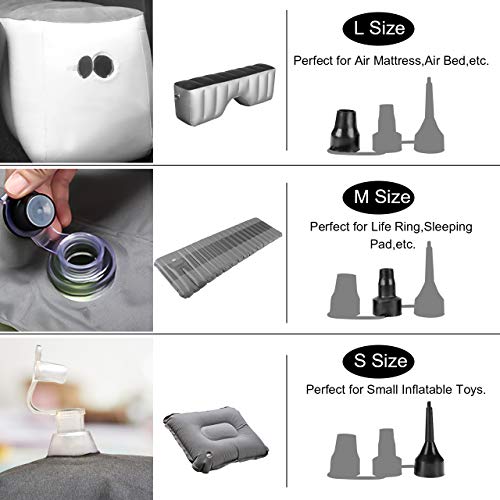 L Size

Perfect for Air Mattress,Air Bed,etc.

M Size

Perfect for Life Ring,Sleeping Pad,etc.

S Size

Perfect for Small Inflatable Toys.