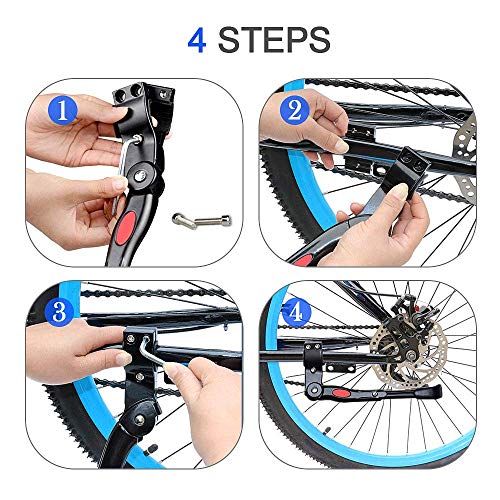 4 STEPS

1

2

3

4