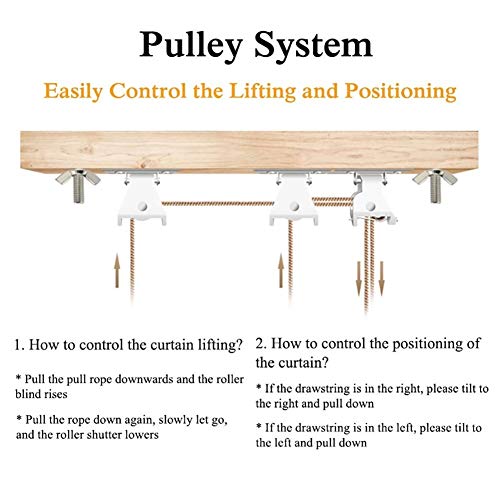 Pulley System

Easily Control the Lifting and Positioning

1. How to control the curtain lifting?

* Pull the pull rope downwards and the roller blind rises

* Pull the rope down again, slowly let go, and the roller shutter lowers

2. How to control the positioning of the curtain?

* If the drawstring is in the right, please tilt to the right and pull down

* If the drawstring is in the left, please tilt to the left and pull down