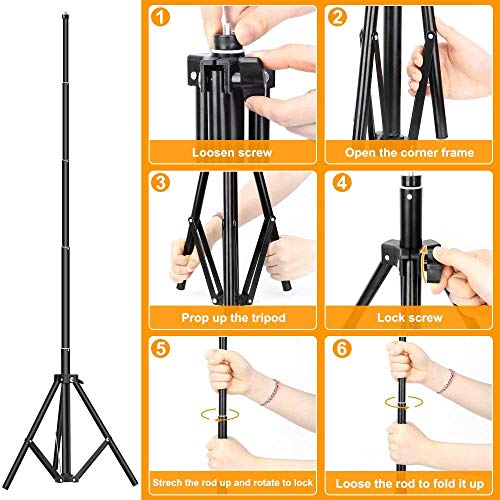 1
Loosen screw

2
Open the corner frame

3
Prop up the tripod

4
Lock screw

5
Strech the rod up and rotate to lock

6
Loose the rod to fold it up