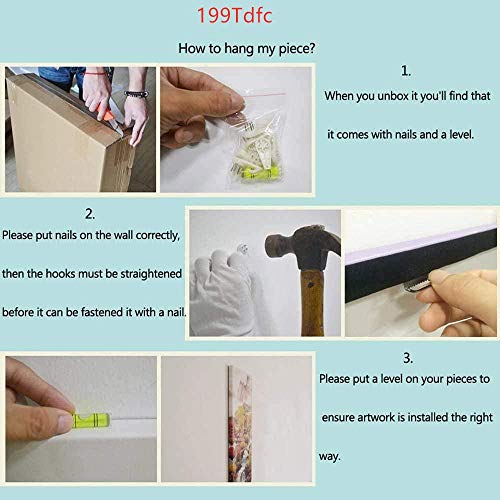 199Tdfc

How to hang my piece?

1.

When you unbox it you'll find that it comes with nails and a level.

2.

Please put nails on the wall correctly, then the hooks must be straightened before it can be fastened it with a nail.

3.

Please put a level on your pieces to ensure artwork is installed the right way.