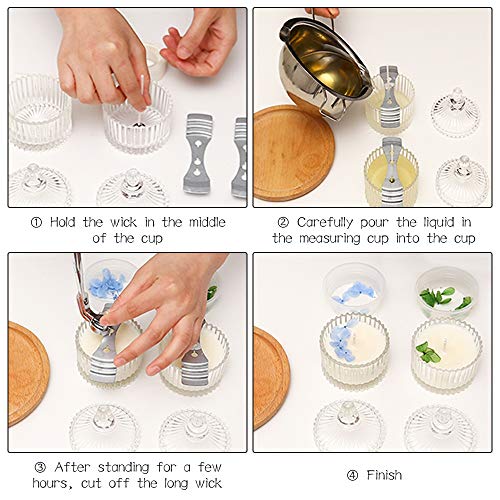 ① Hold the wick in the middle of the cup

② Carefully pour the liquid in the measuring cup into the cup

③ After standing for a few hours, cut off the long wick

④ Finish