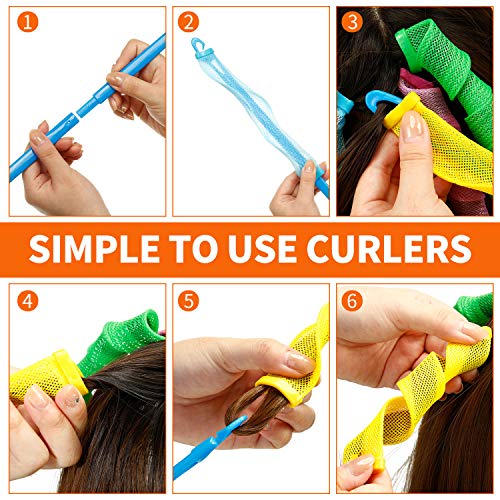 1

2

3

SIMPLE TO USE CURLERS

4

5

6