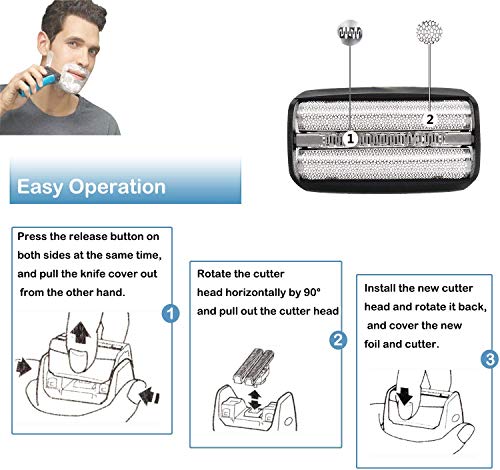 2

1

Easy Operation

Press the release button on both sides at the same time, and pull the knife cover out from the other hand.

1

Rotate the cutter head horizontally by 90° and pull out the cutter head

2

Install the new cutter head and rotate it back, and cover the new foil and cutter.

3