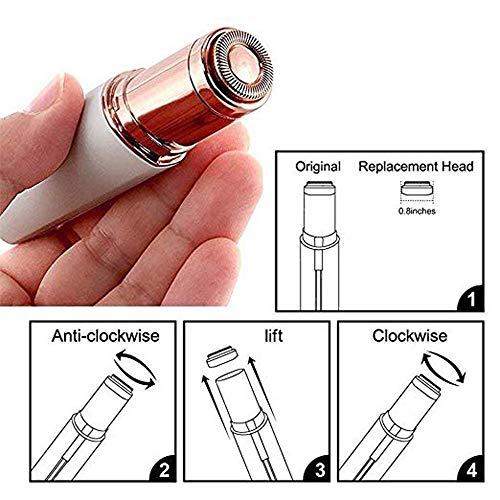 Original

Replacement Head

0.8inches

1

Anti-clockwise

2

lift

3

Clockwise

4