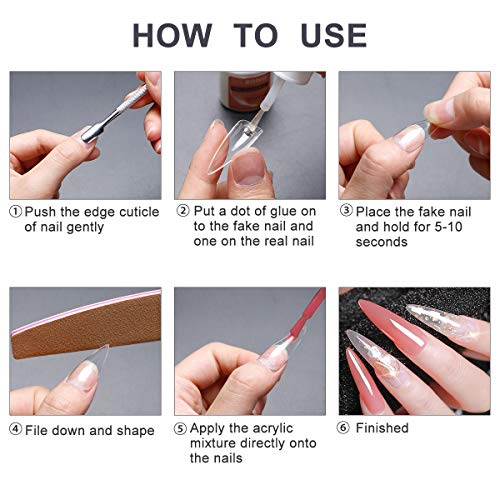 HOW TO USE

① Push the edge cuticle of nail gently

② Put a dot of glue on to the fake nail and one on the real nail

③ Place the fake nail and hold for 5-10 seconds

④ File down and shape

⑤ Apply the acrylic mixture directly onto the nails

⑥ Finished