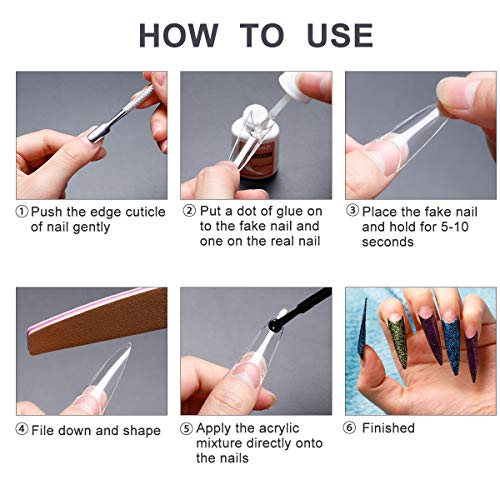 HOW TO USE

① Push the edge cuticle of nail gently

② Put a dot of glue on to the fake nail and one on the real nail

③ Place the fake nail and hold for 5-10 seconds

④ File down and shape

⑤ Apply the acrylic mixture directly onto the nails

⑥ Finished