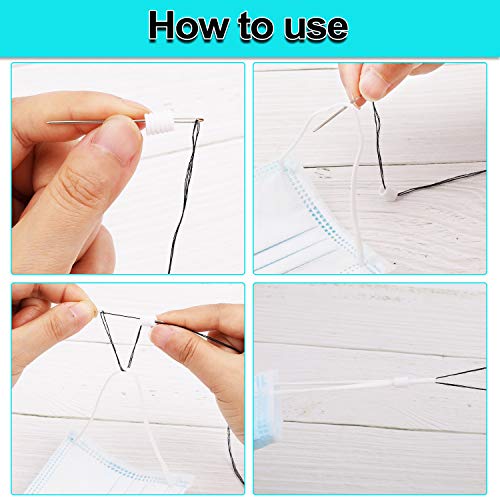 How to use