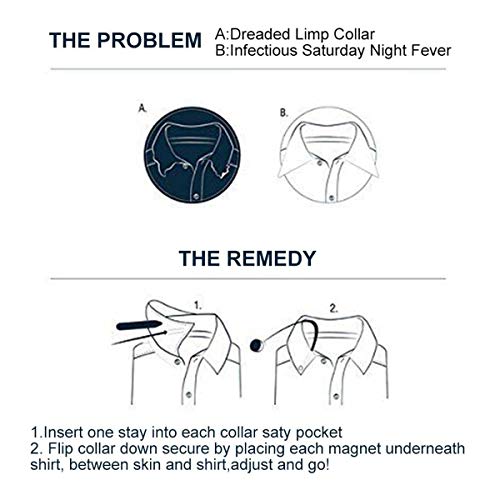 THE PROBLEM A:Dreaded Limp Collar
B:Infectious Saturday Night Fever

A.

B.

THE REMEDY

1.

2.

1.Insert one stay into each collar saty pocket
2. Flip collar down secure by placing each magnet underneath shirt, between skin and shirt,adjust and go!