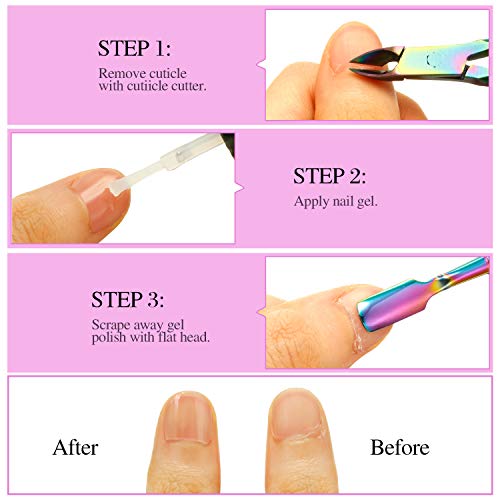 STEP 1:
Remove cuticle with cutiicle cutter.

STEP 2:
Apply nail gel.

STEP 3:
Scrape away gel polish with flat head.

After

Before