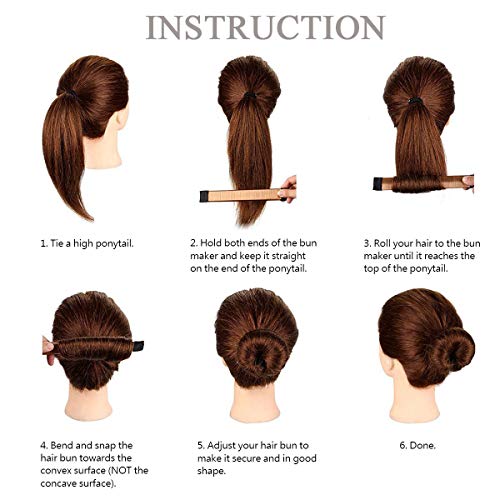 INSTRUCTION

1. Tie a high ponytail.

2. Hold both ends of the bun maker and keep it straight on the end of the ponytail.

3. Roll your hair to the bun maker until it reaches the top of the ponytail.

4. Bend and snap the hair bun towards the convex surface (NOT the concave surface).

5. Adjust your hair bun to make it secure and in good shape.

6. Done.