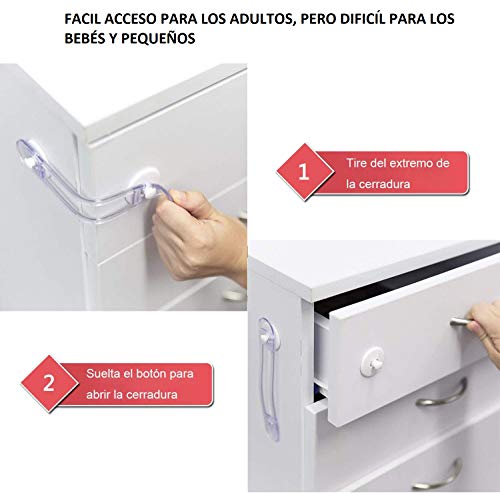 FACIL ACCESO PARA LOS ADULTOS, PERO DIFICÍL PARA LOS BEBÉS Y PEQUEÑOS

1 Tire del extremo de la cerradura

2 Suelta el botón para abrir la cerradura