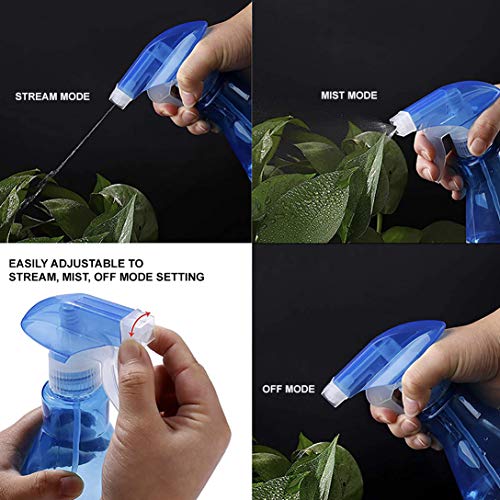 STREAM MODE

MIST MODE

EASILY ADJUSTABLE TO STREAM, MIST, OFF MODE SETTING

OFF MODE