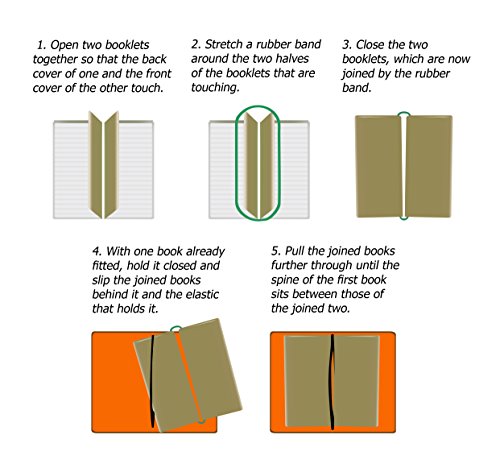 1. Open two booklets together so that the back cover of one and the front cover of the other touch.

2. Stretch a rubber band around the two halves of the booklets that are touching.

3. Close the two booklets, which are now joined by the rubber band.

4. With one book already fitted, hold it closed and slip the joined books behind it and the elastic that holds it.

5. Pull the joined books further through until the spine of the first book sits between those of the joined two.