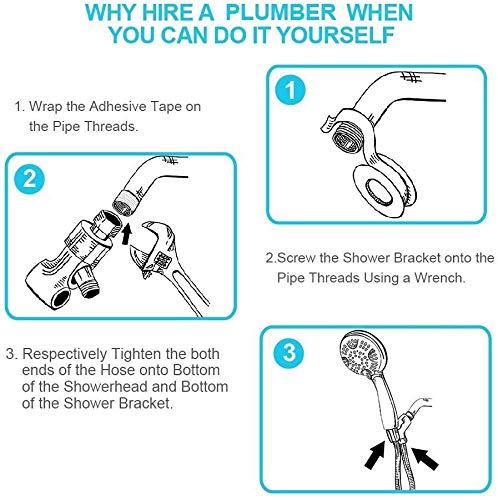 WHY HIRE A PLUMBER WHEN YOU CAN DO IT YOURSELF

1. Wrap the Adhesive Tape on the Pipe Threads.

1

2

2.Screw the Shower Bracket onto the Pipe Threads Using a Wrench.

3. Respectively Tighten the both ends of the Hose onto Bottom of the Showerhead and Bottom of the Shower Bracket.

3