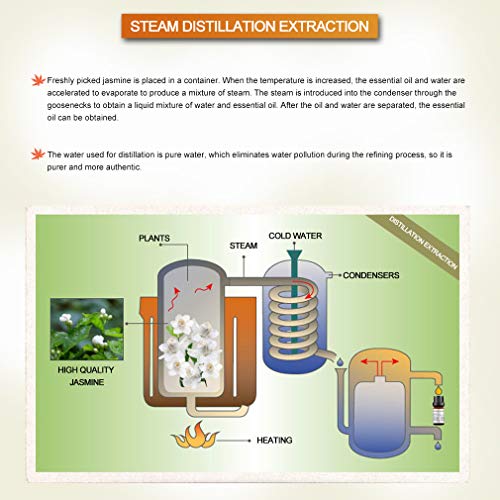 STEAM DISTILLATION EXTRACTION

Freshly picked jasmine is placed in a container. When the temperature is increased, the essential oil and water are accelerated to evaporate to produce a mixture of steam. The steam is introduced into the condenser through the goosenecks to obtain a liquid mixture of water and essential oil. After the oil and water are separated, the essential oil can be obtained.

The water used for distillation is pure water, which eliminates water pollution during the refining process, so it is purer and more authentic.

DISTILLATION EXTRACTION

PLANTS

STEAM

COLD WATER

CONDENSERS

HIGH QUALITY JASMINE

HEATING