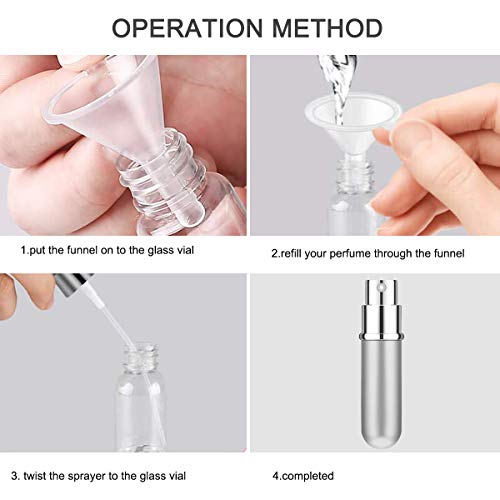 OPERATION METHOD

1.put the funnel on to the glass vial

2.refill your perfume through the funnel

3. twist the sprayer to the glass vial

4.completed