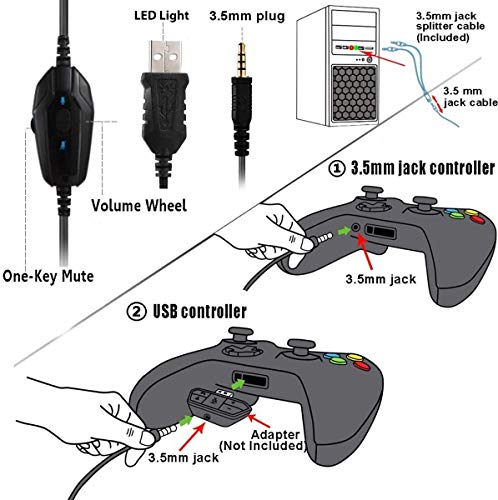 LED Light

3.5mm plug

3.5mm jack splitter cable (Included)

3.5 mm jack cable

Volume Wheel

One-Key Mute

① 3.5mm jack controller

3.5mm jack

② USB controller

Adapter (Not Included)

3.5mm jack