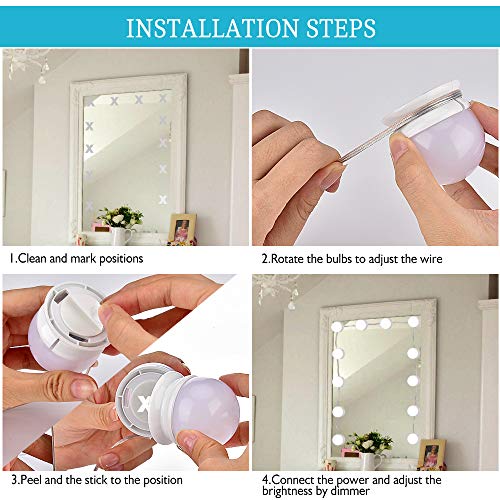 INSTALLATION STEPS

1.Clean and mark positions

2.Rotate the bulbs to adjust the wire

3.Peel and the stick to the position

4.Connect the power and adjust the brightness by dimmer