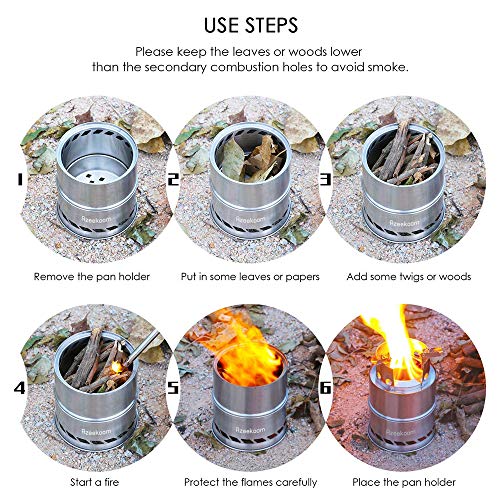 USE STEPS

Please keep the leaves or woods lower than the secondary combustion holes to avoid smoke.

1

Rzeekoom

Remove the pan holder

2

Rzeekoom

Put in some leaves or papers

3

Rzeekoom

Add some twigs or woods

4

Rzeekoom

Start a fire

5

Rzeekoom

Protect the flames carefully

6

Rzeekoom

Place the pan holder